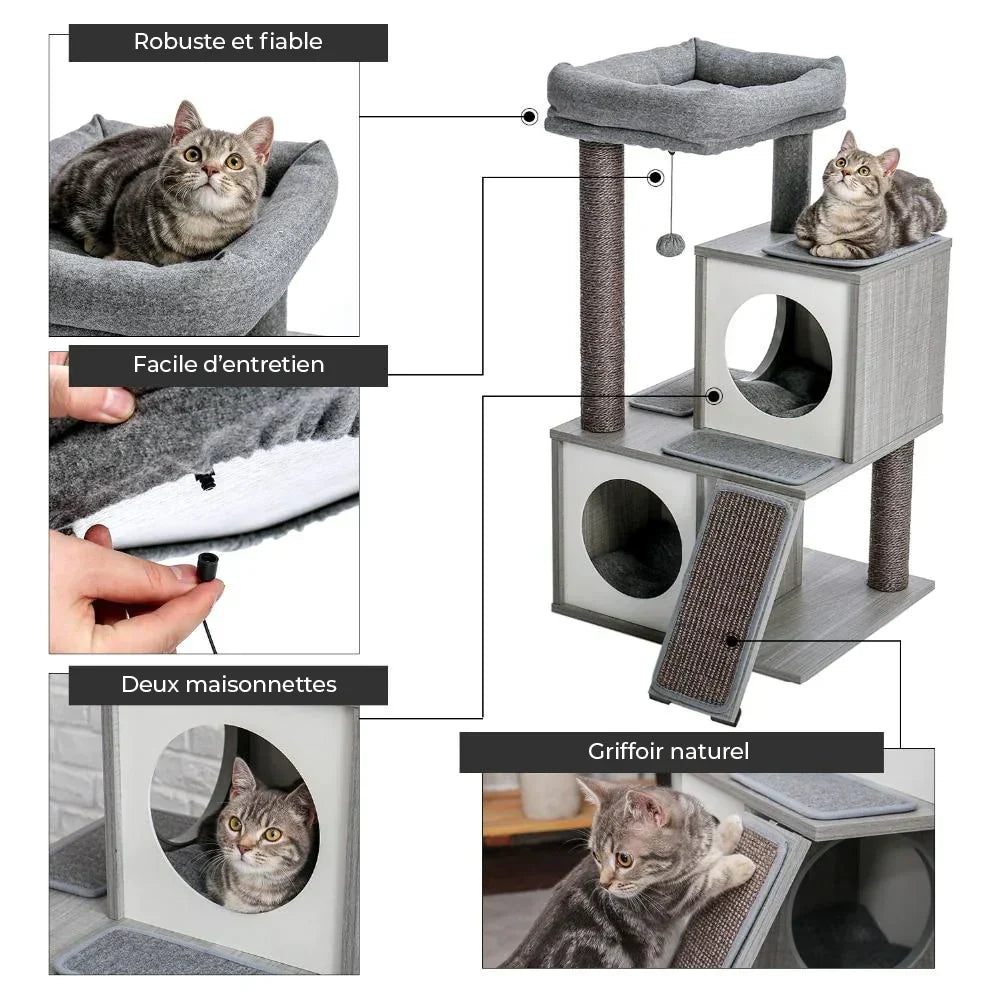 Robuste et fiable

Facile d'entretien

Deux maisonnettes

Griffoir naturel